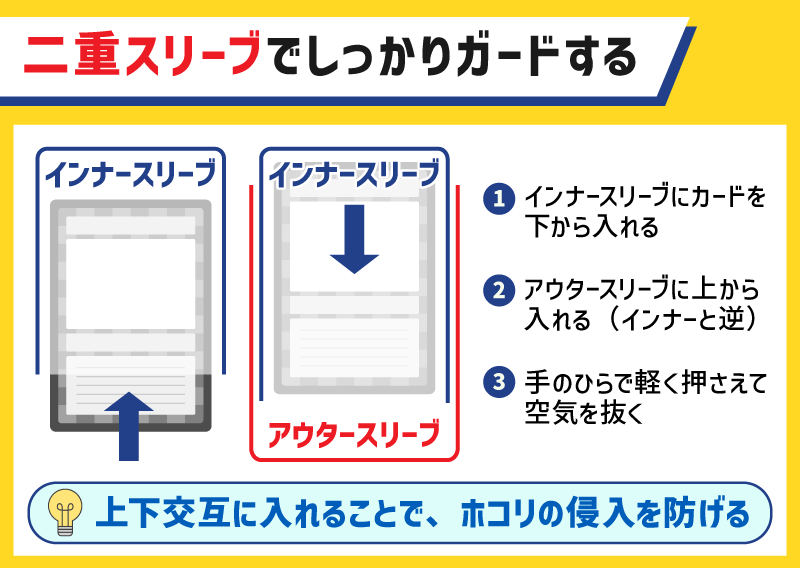 二重スリーブでしっかりガードする

インナースリーブ

インナースリーブ

アウタースリーブ

1 インナースリーブにカードを下から入れる

2 アウタースリーブに上から入れる（インナーと逆）

3 手のひらで軽く押さえて空気を抜く

上下交互に入れることで、ホコリの侵入を防げる